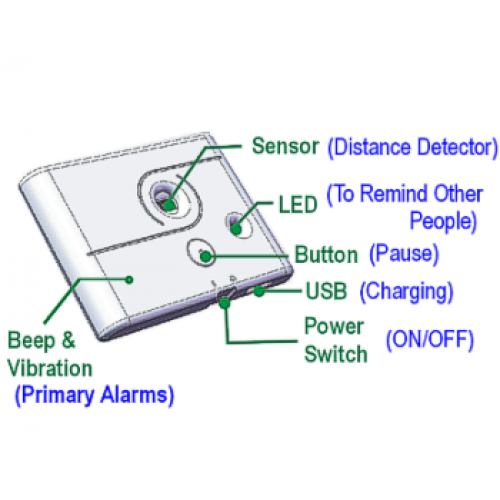 Sensor (Distance Detector)

LED (To Remind Other People)

Button (Pause)

USB (Charging)

Power Switch (ON/OFF)

Beep & Vibration (Primary Alarms)